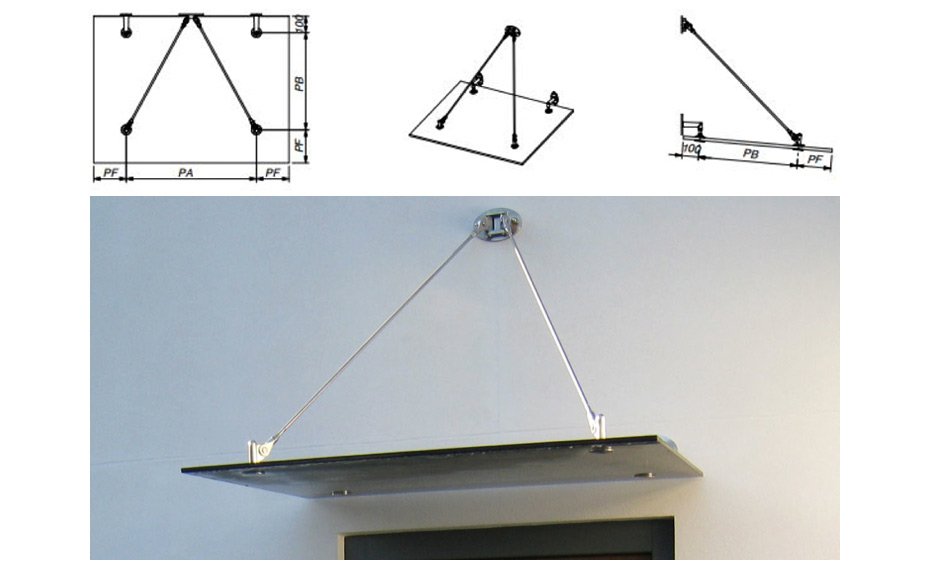 100
PB
PF
PF
PA
PF

100
PB
PF