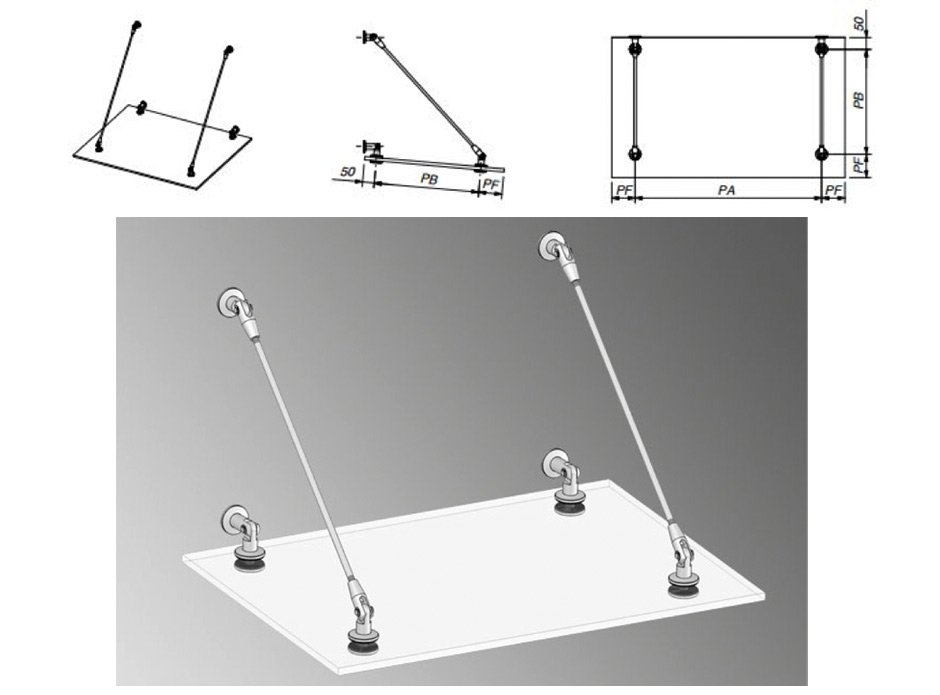 50
PB
PF
50
PB
PF
PF
PA
PF