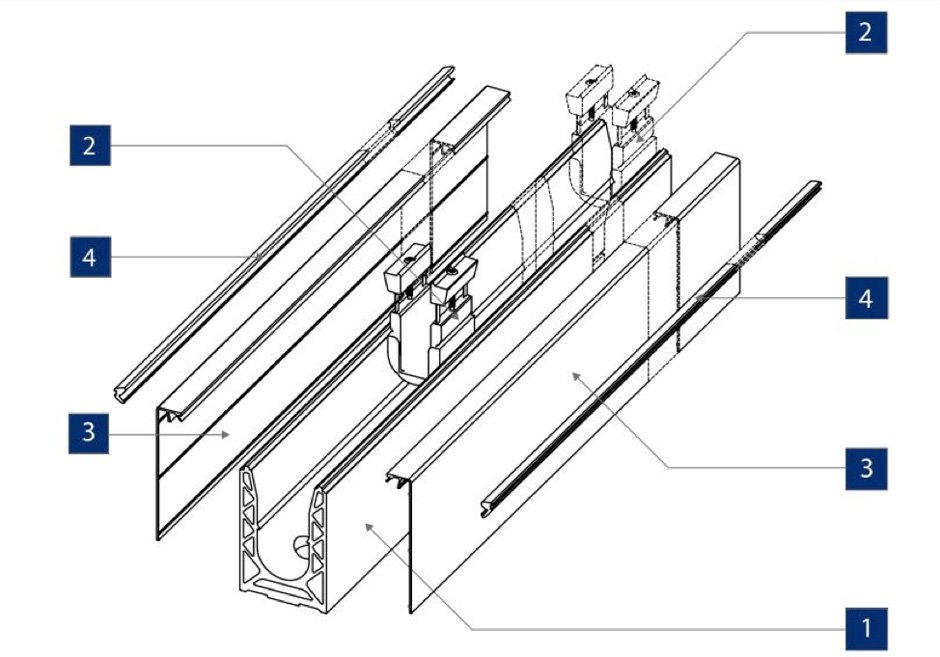 2
2
4
4
3
3
1